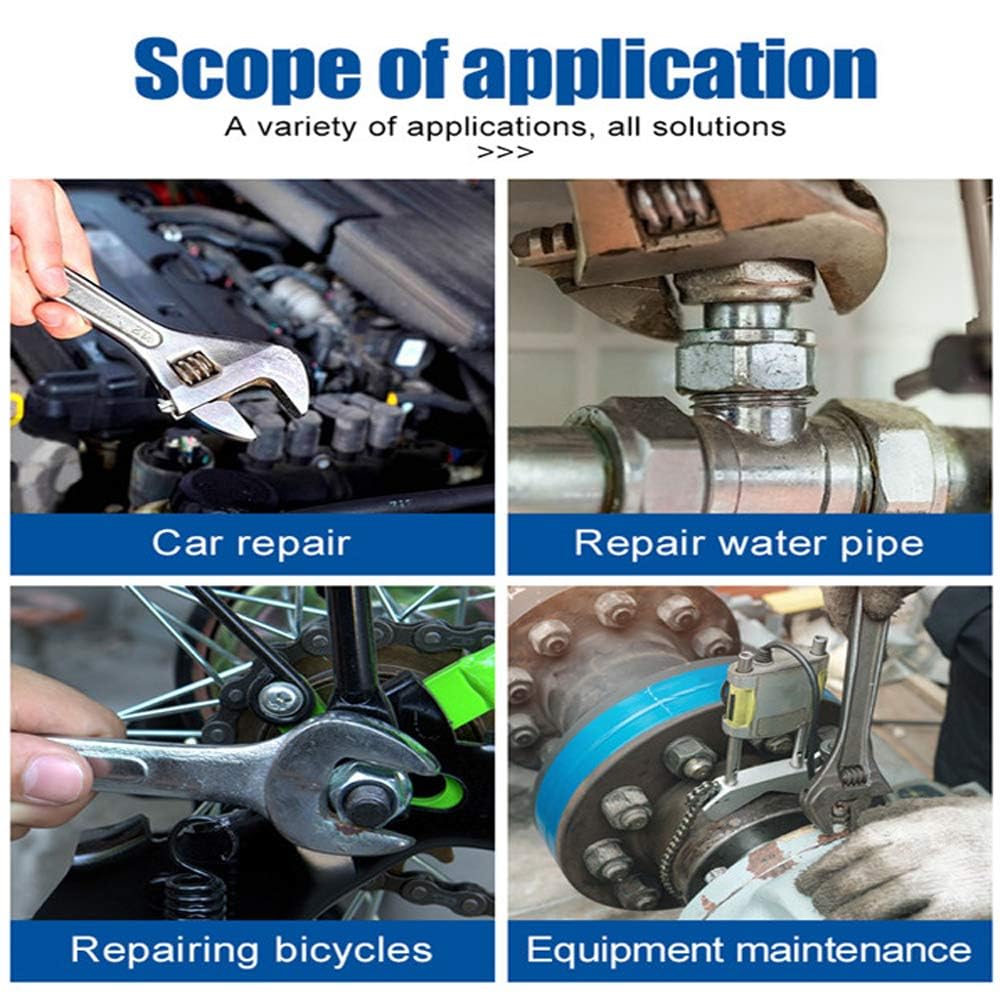 Scope of application

A variety of applications, all solutions

>>>

Car repair

Repair water pipe

Repairing bicycles

Equipment maintenance