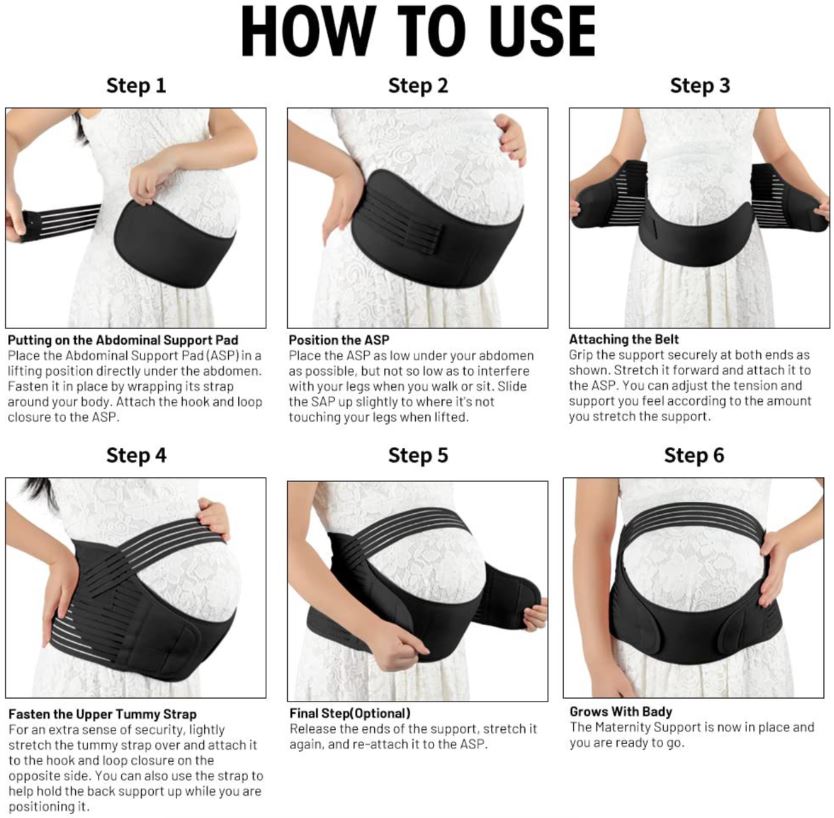 HOW TO USE

Step 1

Putting on the Abdominal Support Pad
Place the Abdominal Support Pad (ASP) in a lifting position directly under the abdomen. Fasten it in place by wrapping its strap around your body. Attach the hook and loop closure to the ASP.

Step 2

Position the ASP
Place the ASP as low under your abdomen as possible, but not so low as to interfere with your legs when you walk or sit. Slide the SAP up slightly to where it's not touching your legs when lifted.

Step 3

Attaching the Belt
Grip the support securely at both ends as shown. Stretch it forward and attach it to the ASP. You can adjust the tension and support you feel according to the amount you stretch the support.

Step 4

Fasten the Upper Tummy Strap
For an extra sense of security, lightly stretch the tummy strap over and attach it to the hook and loop closure on the opposite side. You can also use the strap to help hold the back support up while you are positioning it.

Step 5

Final Step(Optional)
Release the ends of the support, stretch it again, and re-attach it to the ASP.

Step 6

Grows With Body
The Maternity Support is now in place and you are ready to go.