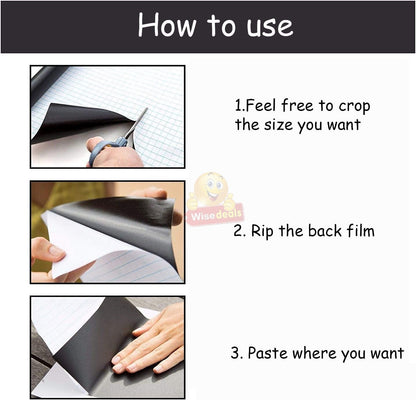 How to use

1.Feel free to crop the size you want

Wisedeals

2. Rip the back film

3. Paste where you want