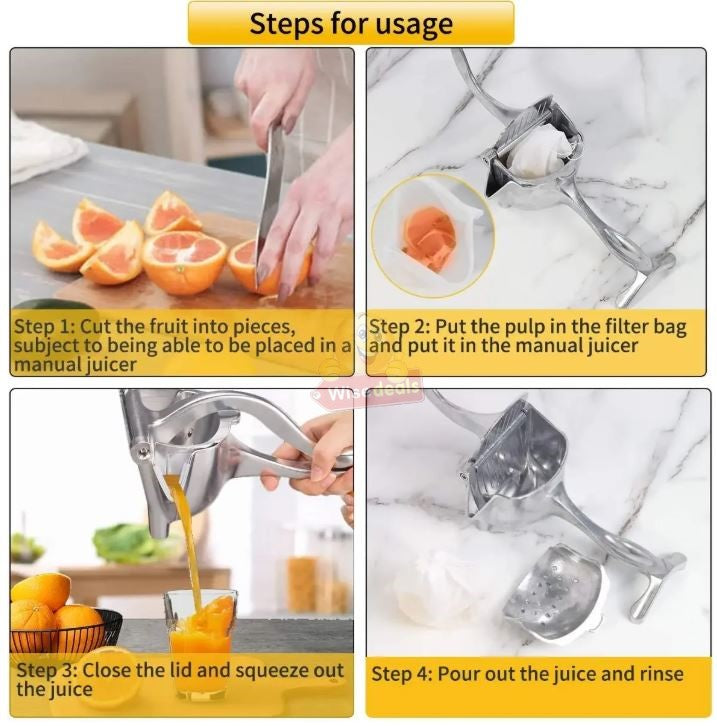 Steps for usage

Step 1: Cut the fruit into pieces, subject to being able to be placed in a manual juicer

Step 2: Put the pulp in the filter bag and put it in the manual juicer

Wisedeals

Step 3: Close the lid and squeeze out the juice

Step 4: Pour out the juice and rinse