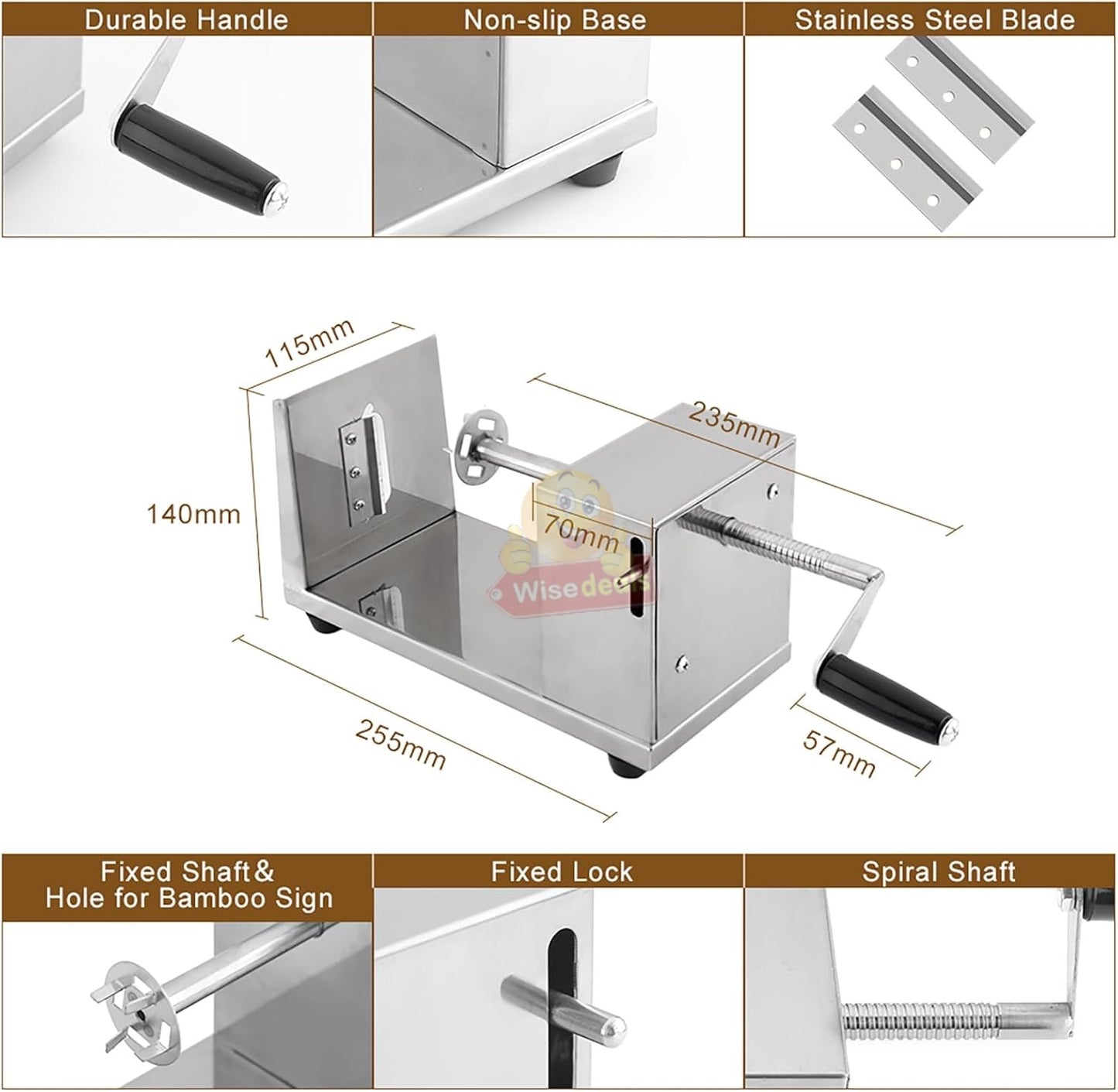 Durable Handle

Non-slip Base

Stainless Steel Blade

115mm

235mm

140mm

70mm

Wisedeals

255mm

57mm

Fixed Shaft& Hole for Bamboo Sign

Fixed Lock

Spiral Shaft