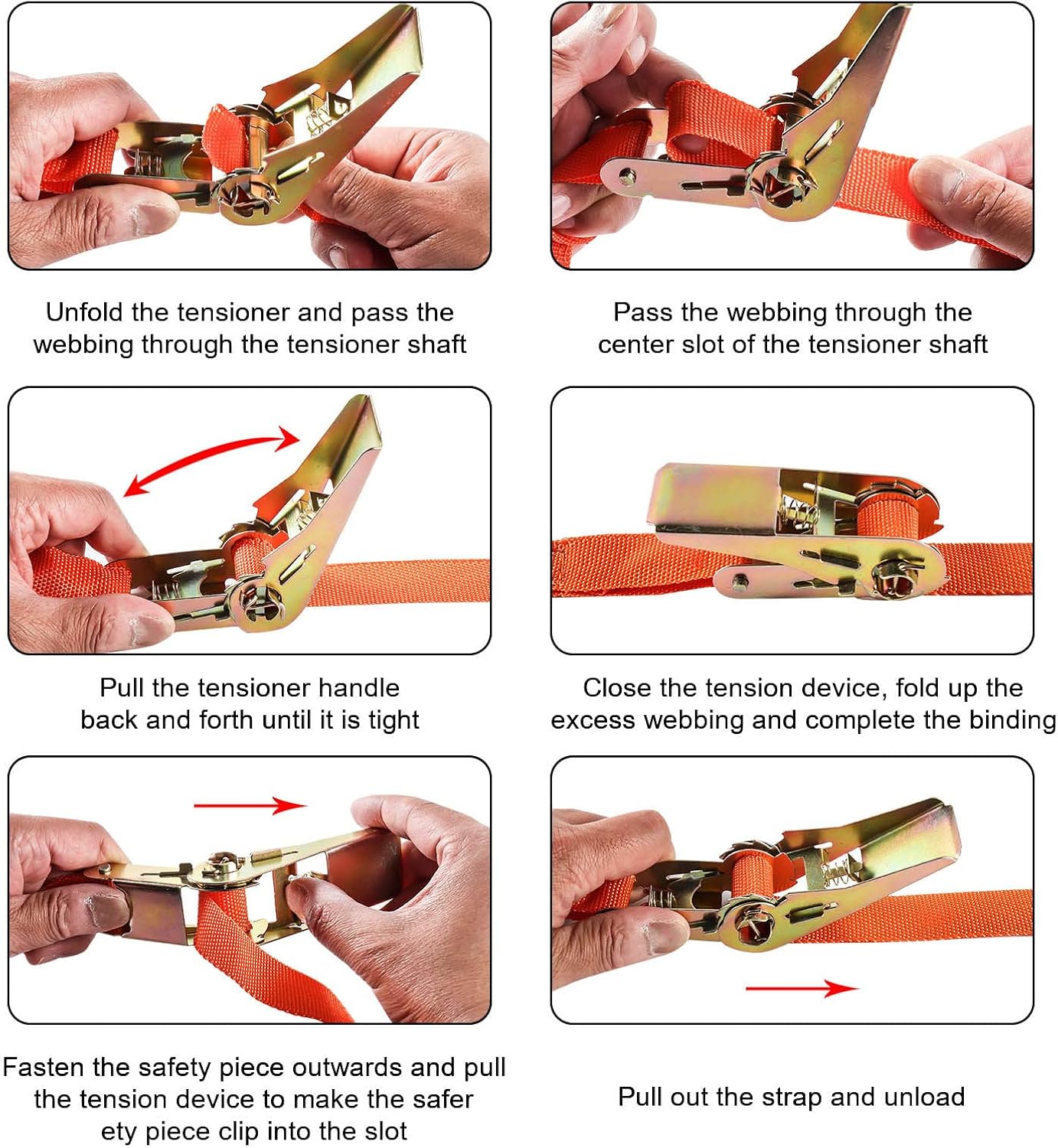 Unfold the tensioner and pass the webbing through the tensioner shaft

Pass the webbing through the center slot of the tensioner shaft

Pull the tensioner handle back and forth until it is tight

Close the tension device, fold up the excess webbing and complete the binding

Fasten the safety piece outwards and pull the tension device to make the safer ety piece clip into the slot

Pull out the strap and unload