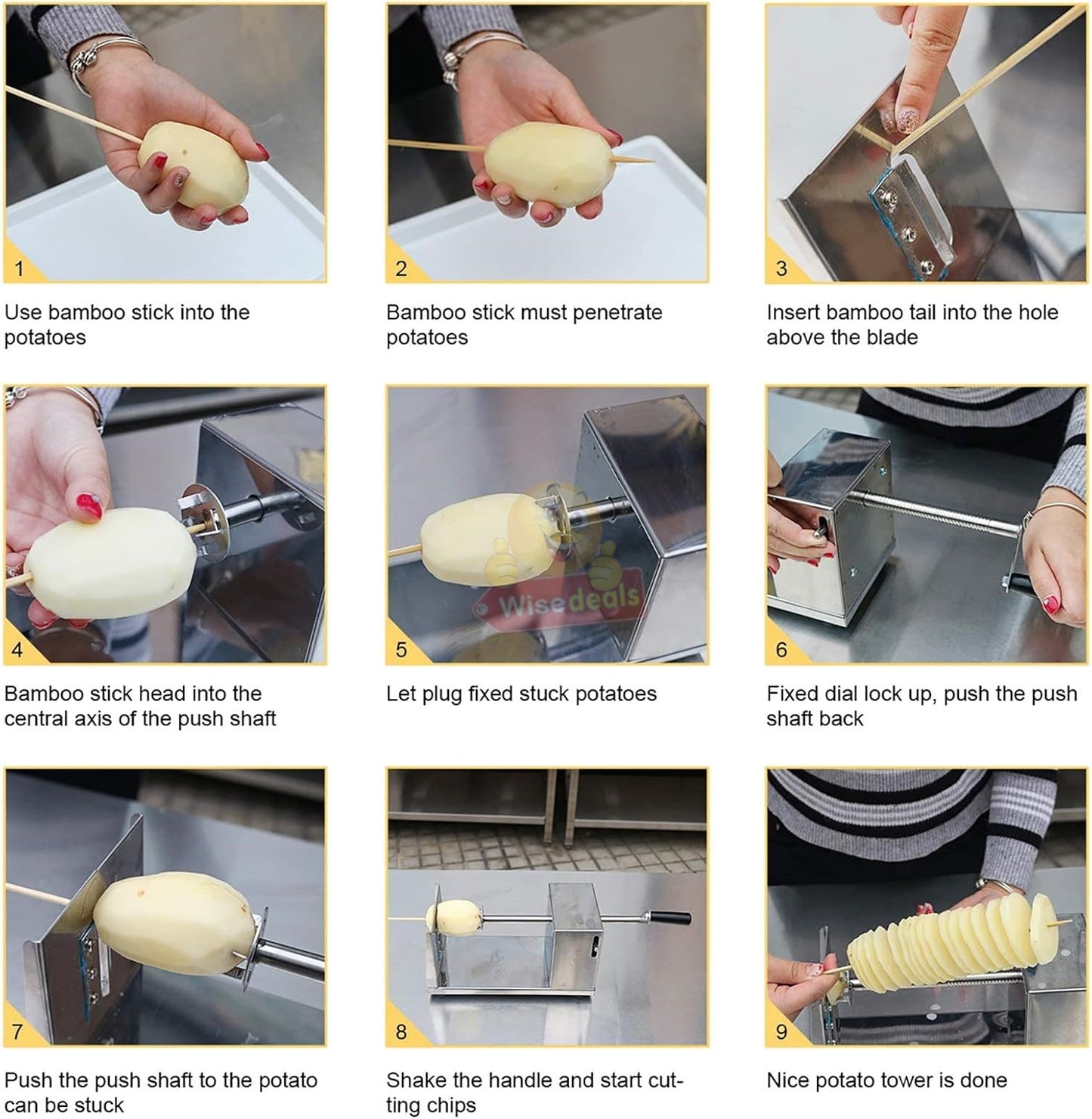 1

Use bamboo stick into the potatoes

2

Bamboo stick must penetrate potatoes

3

Insert bamboo tail into the hole above the blade

4

Bamboo stick head into the central axis of the push shaft

5

Wisedeals

Let plug fixed stuck potatoes

6

Fixed dial lock up, push the push shaft back

7

Push the push shaft to the potato can be stuck

8

Shake the handle and start cutting chips

9

Nice potato tower is done