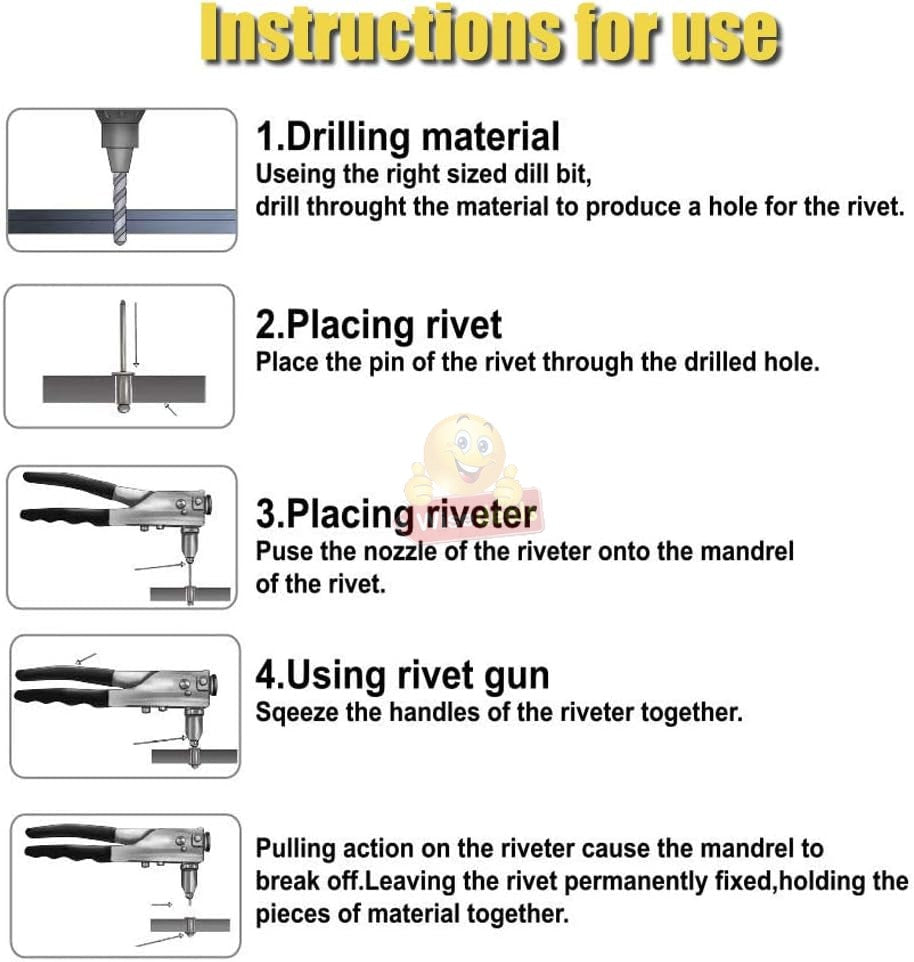 Instructions for use

1.Drilling material
Useing the right sized dill bit, drill throught the material to produce a hole for the rivet.

2.Placing rivet
Place the pin of the rivet through the drilled hole.

3.Placing riveter
Puse the nozzle of the riveter onto the mandrel of the rivet.

4.Using rivet gun
Sqeeze the handles of the riveter together.

Pulling action on the riveter cause the mandrel to break off.Leaving the rivet permanently fixed,holding the pieces of material together.